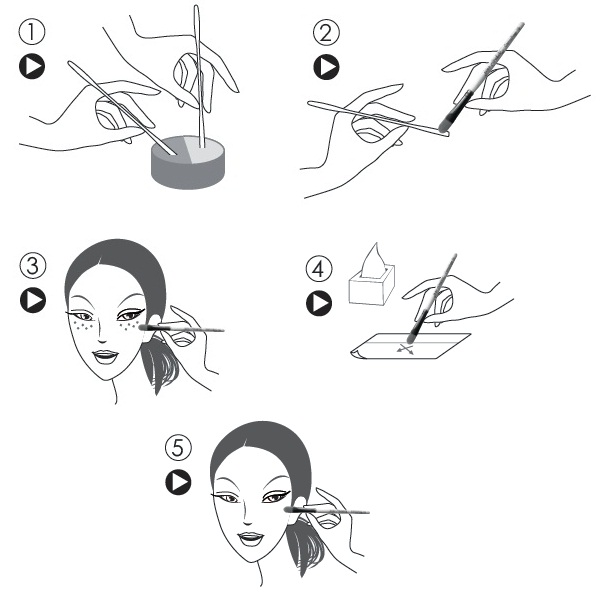 ①

②

③

④

⑤