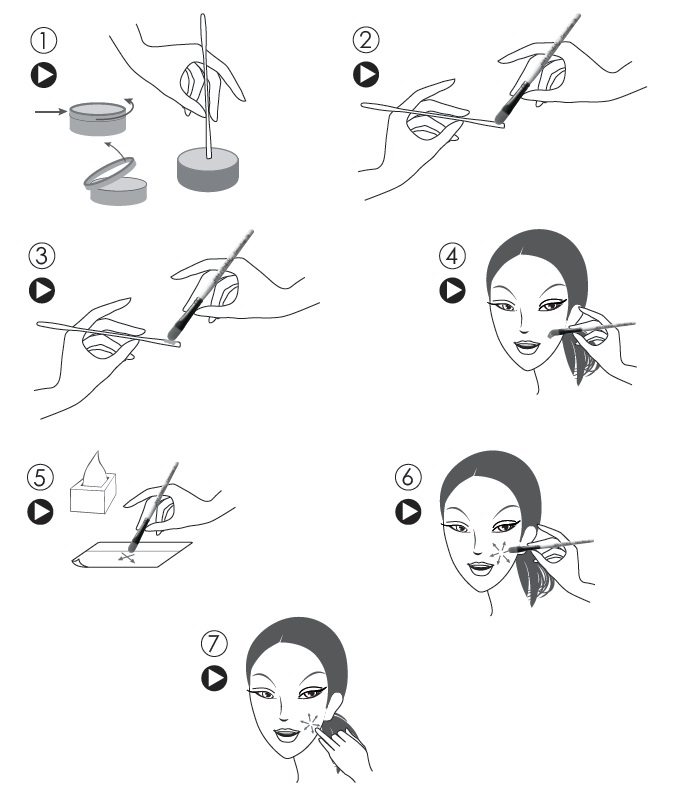 ①

②

③

④

⑤

⑥

⑦